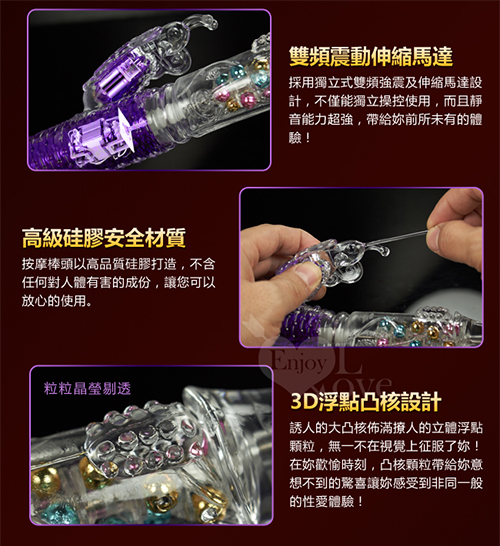 雙頻震動伸縮馬達

採用獨立式雙頻強震及伸縮馬達設計，不僅能獨立操控使用，而且靜音能力超強，帶給妳前所未有的體驗！

高級硅膠安全材質

按摩棒頭以高品質硅膠打造，不含任何對人體有害的成份，讓您可以放心的使用。

Enjoy Love

粒粒晶瑩剔透

3D浮點凸核設計

誘人的大凸核佈滿撩人的立體浮點顆粒，無一不在視覺上征服了妳！在妳歡愉時刻，凸核顆粒帶給妳意想不到的驚喜讓妳感受到非同一般的性愛體驗！