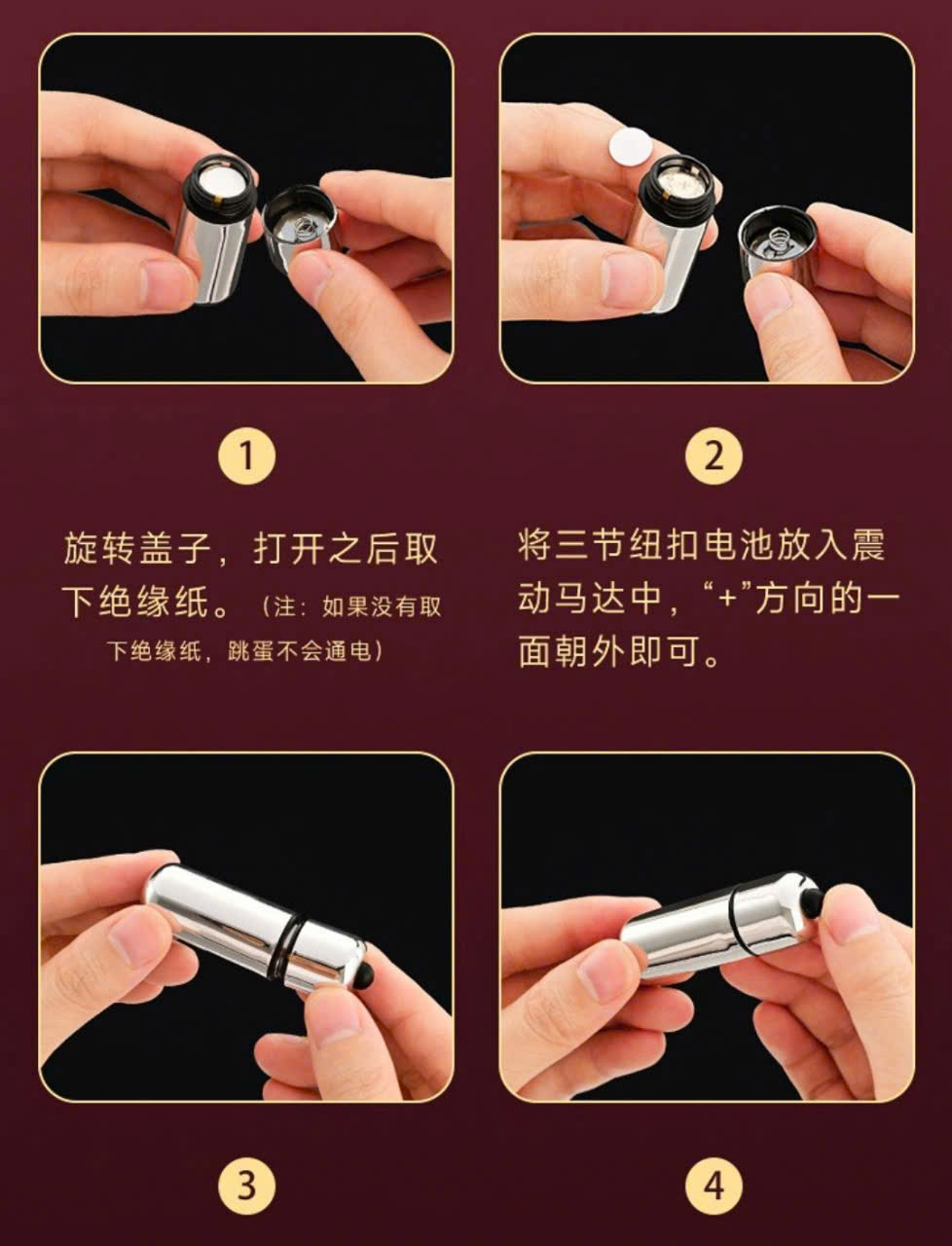 1

旋转盖子，打开之后取下绝缘纸。（注：如果没有取下绝缘纸，跳蛋不会通电）

2

将三节纽扣电池放入震动马达中，“+”方向的一面朝外即可。

3

4